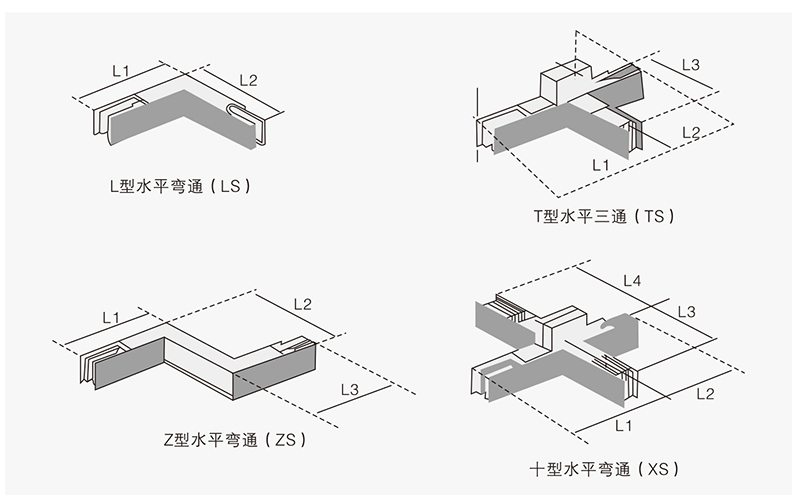 L1
L2
L型水平弯通（LS）

L3
L2
L1
T型水平三通（TS）

L1
L2
L3
Z型水平弯通（ZS）

L4
L3
L2
L1
十型水平弯通（XS）